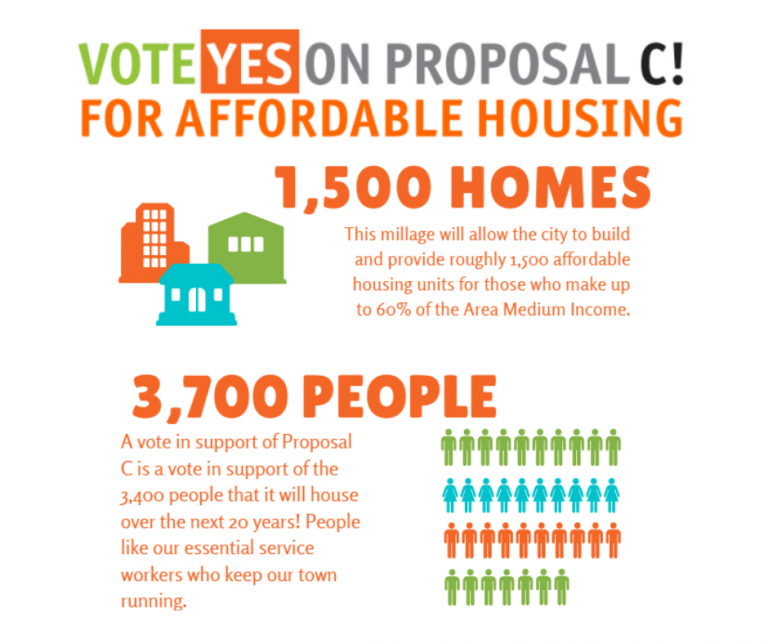 VOTE YES ON PROPOSAL C!
FOR AFFORDABLE HOUSING

1,500 HOMES

This millage will allow the city to build and provide roughly 1,500 affordable housing units for those who make up to 60% of the Area Medium Income.

3,700 PEOPLE

A vote in support of Proposal C is a vote in support of the 3,400 people that it will house over the next 20 years! People like our essential service workers who keep our town running.